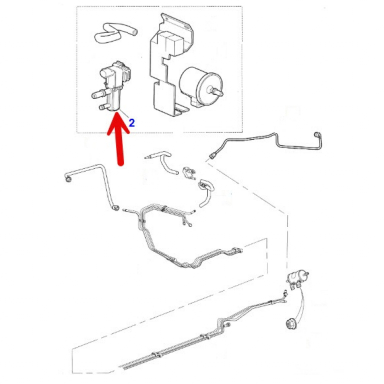 2